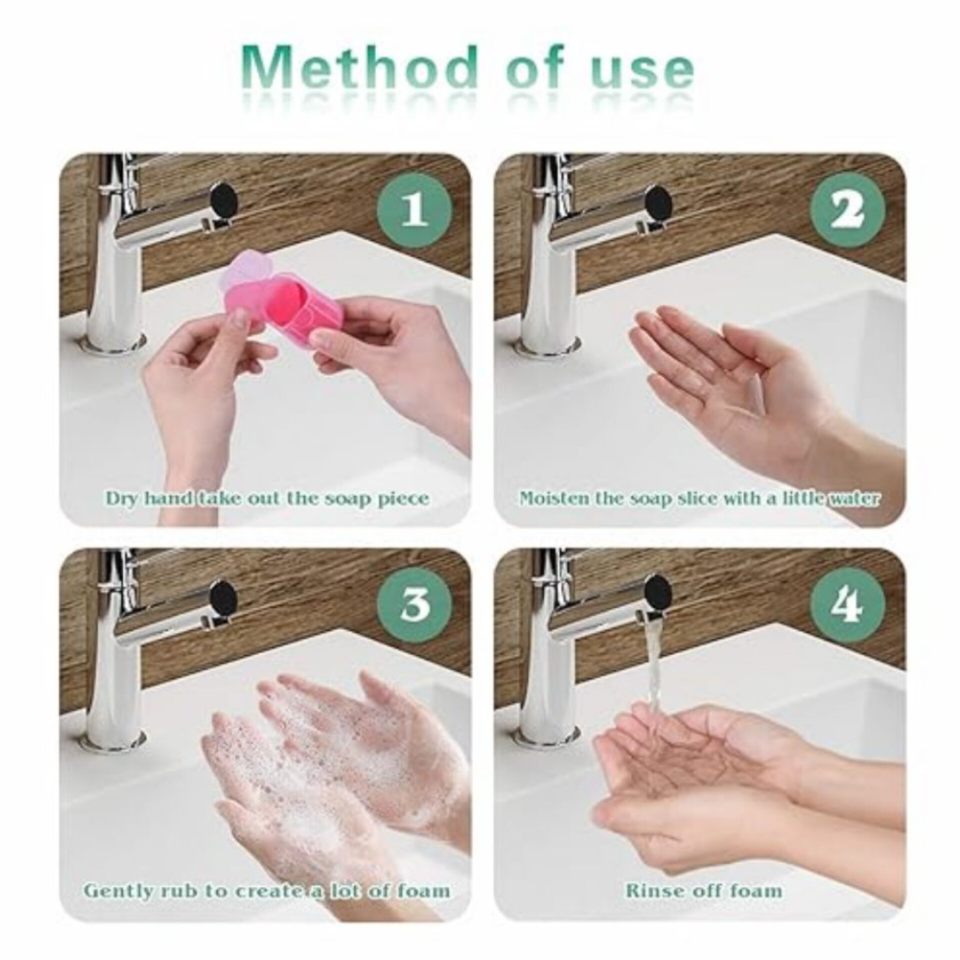 Method of use

1

Dry hand take out the soap piece

2

Moisten the soap slice with a little water

3

Gently rub to create a lot of foam

4

Rinse off foam